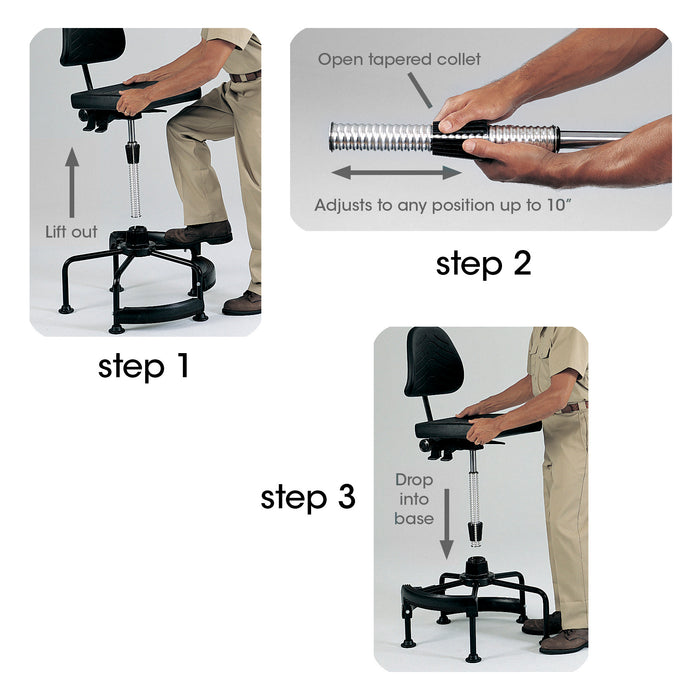 Lift out

step 1

Open tapered collet

Adjusts to any position up to 10"

step 2

step 3

Drop into base