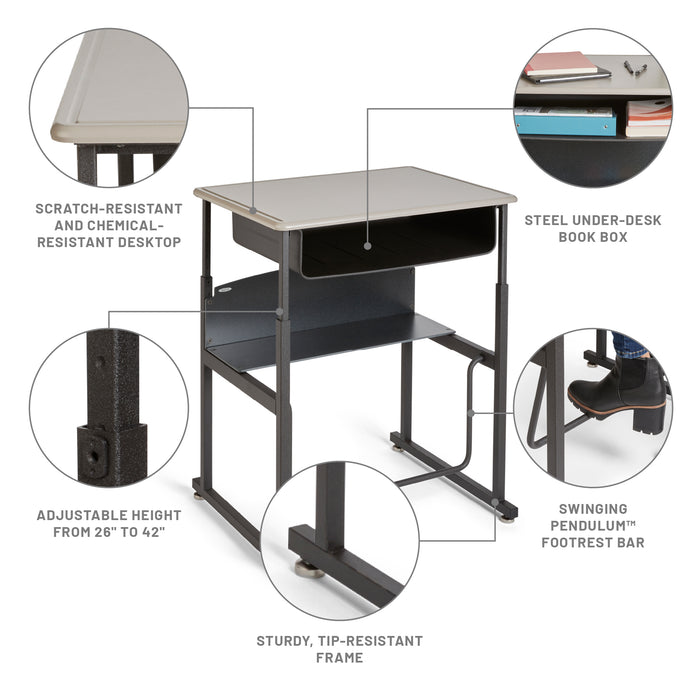 SCRATCH-RESISTANT AND CHEMICAL-RESISTANT DESKTOP

STEEL UNDER-DESK BOOK BOX

ADJUSTABLE HEIGHT FROM 26" TO 42"

SWINGING PENDULUM™ FOOTREST BAR

STURDY, TIP-RESISTANT FRAME